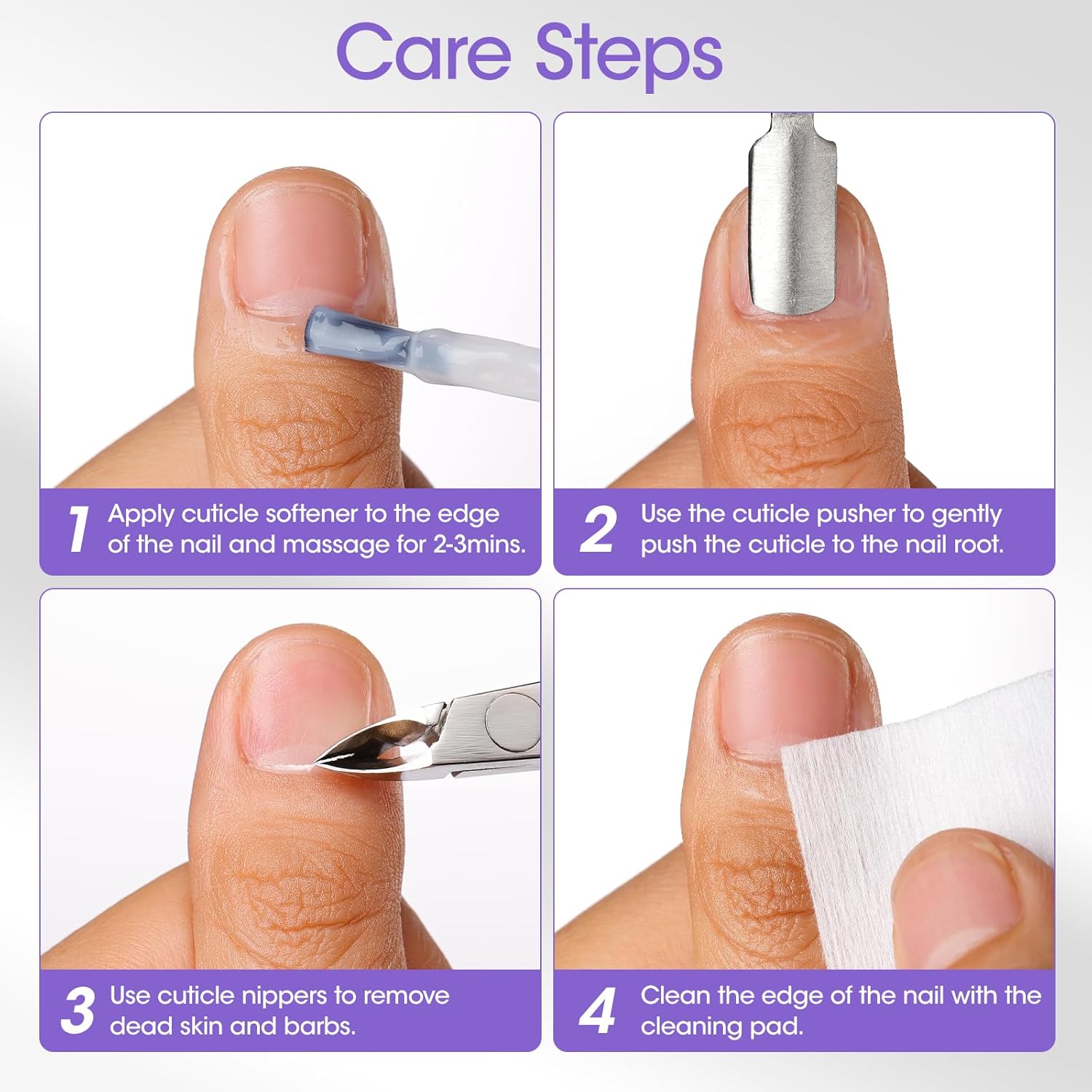 Care Steps

1 Apply cuticle softener to the edge of the nail and massage for 2-3mins.

2 Use the cuticle pusher to gently push the cuticle to the nail root.

3 Use cuticle nippers to remove dead skin and barbs.

4 Clean the edge of the nail with the cleaning pad.