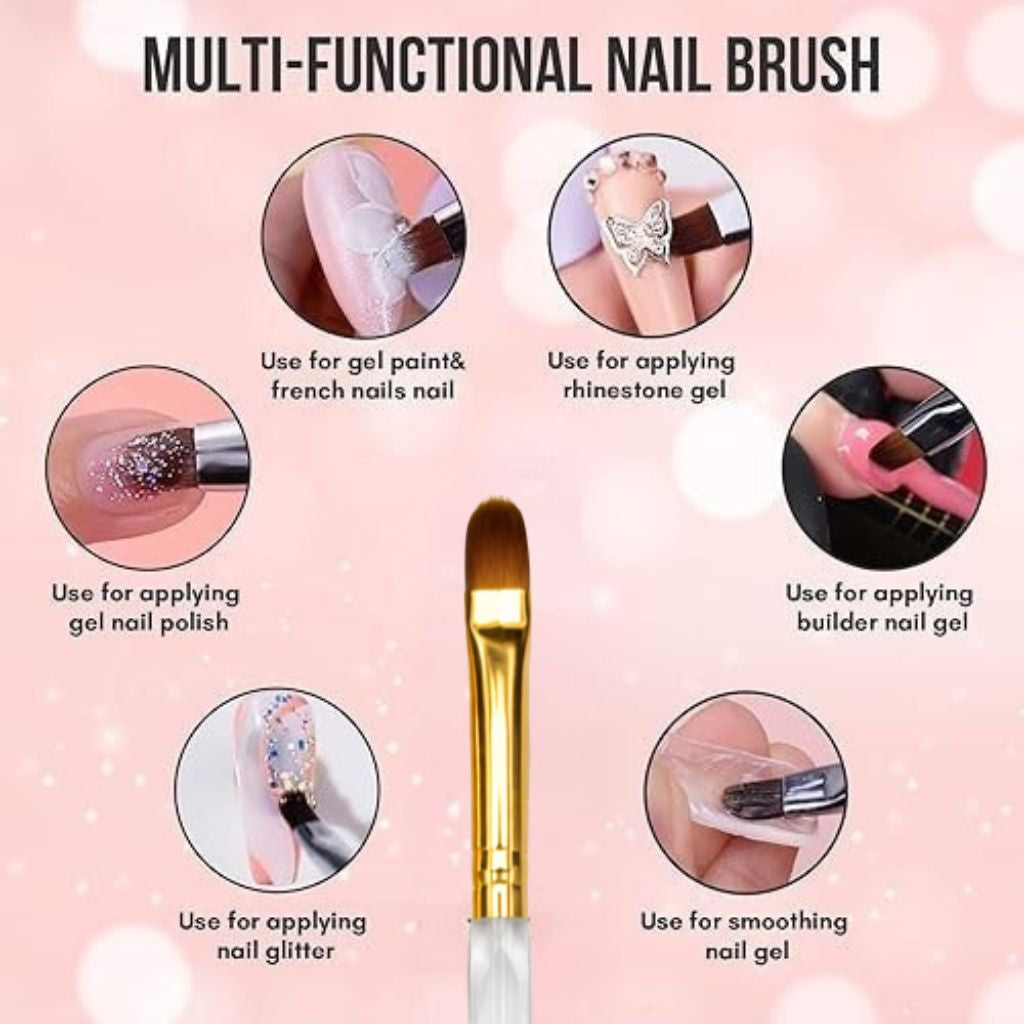 MULTI-FUNCTIONAL NAIL BRUSH

Use for gel paint& french nails nail

Use for applying rhinestone gel

Use for applying gel nail polish

Use for applying builder nail gel

Use for applying nail glitter

Use for smoothing nail gel